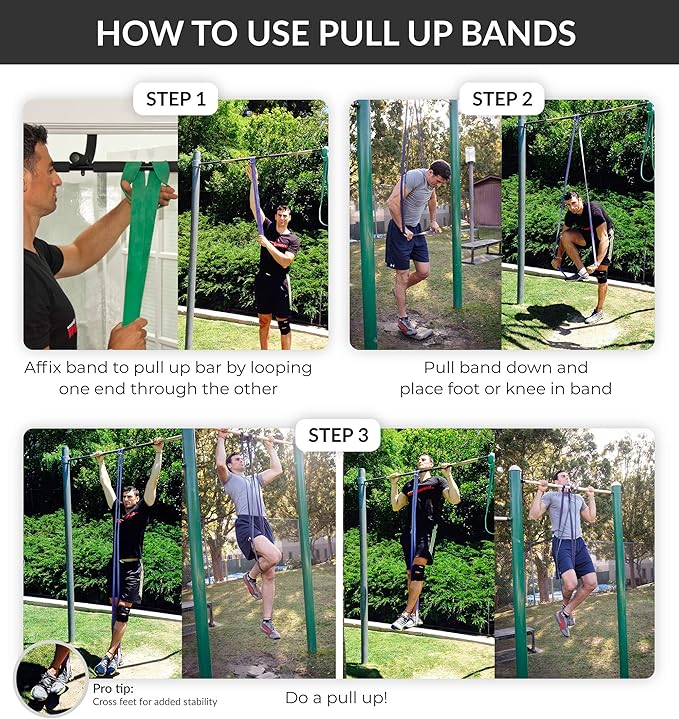 HOW TO USE PULL UP BANDS

STEP 1

Affix band to pull up bar by looping one end through the other

STEP 2

Pull band down and place foot or knee in band

STEP 3

Pro tip:
Cross feet for added stability

Do a pull up!