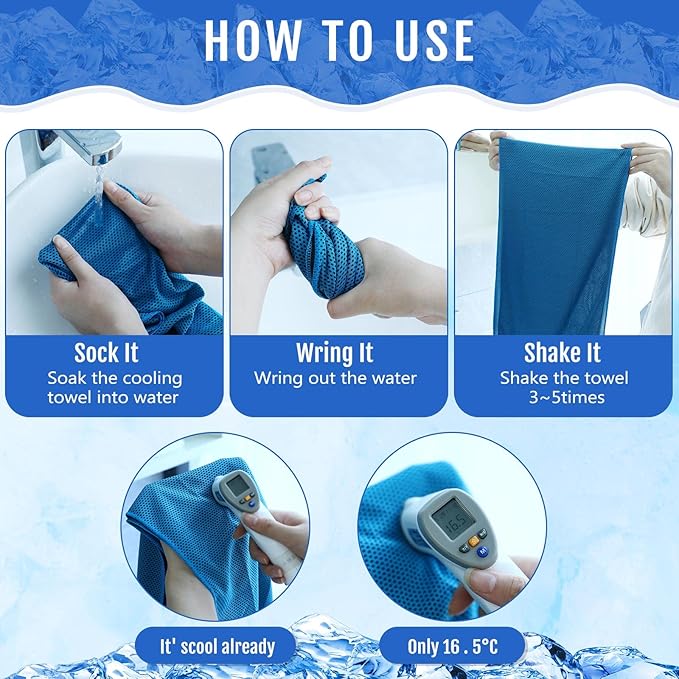 HOW TO USE

Sock It
Soak the cooling towel into water

Wring It
Wring out the water

Shake It
Shake the towel 3~5times

16.5

It' scool already

Only 16 . 5°C