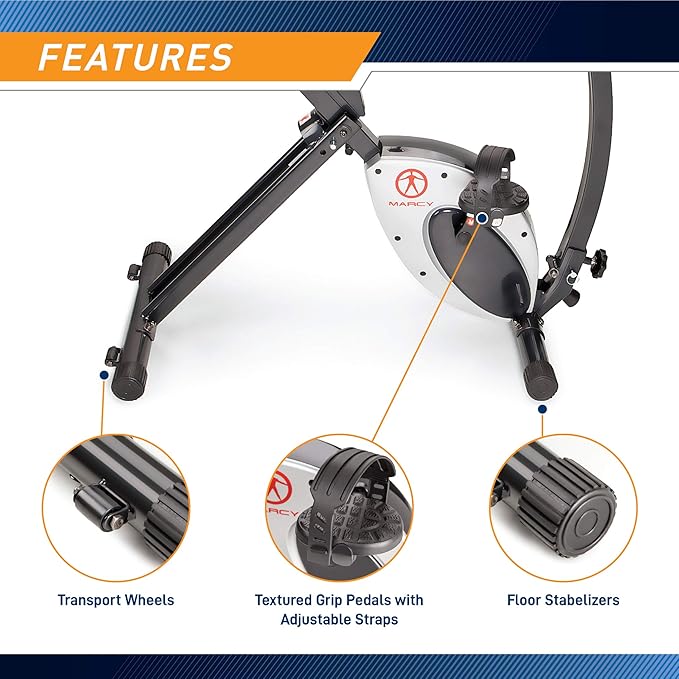 FEATURES

MARCY

Transport Wheels

Textured Grip Pedals with Adjustable Straps

Floor Stabelizers