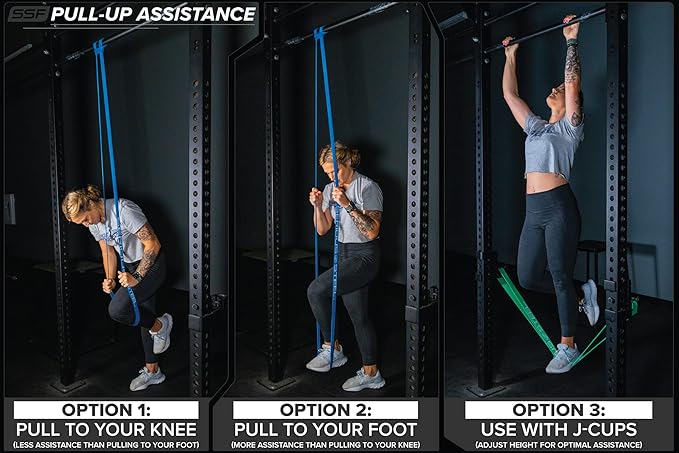 SSF PULL-UP ASSISTANCE

OPTION 1:
PULL TO YOUR KNEE
(LESS ASSISTANCE THAN PULLING TO YOUR FOOT)

OPTION 2:
PULL TO YOUR FOOT
(MORE ASSISTANCE THAN PULLING TO YOUR KNEE)

OPTION 3:
USE WITH J-CUPS
(ADJUST HEIGHT FOR OPTIMAL ASSISTANCE)