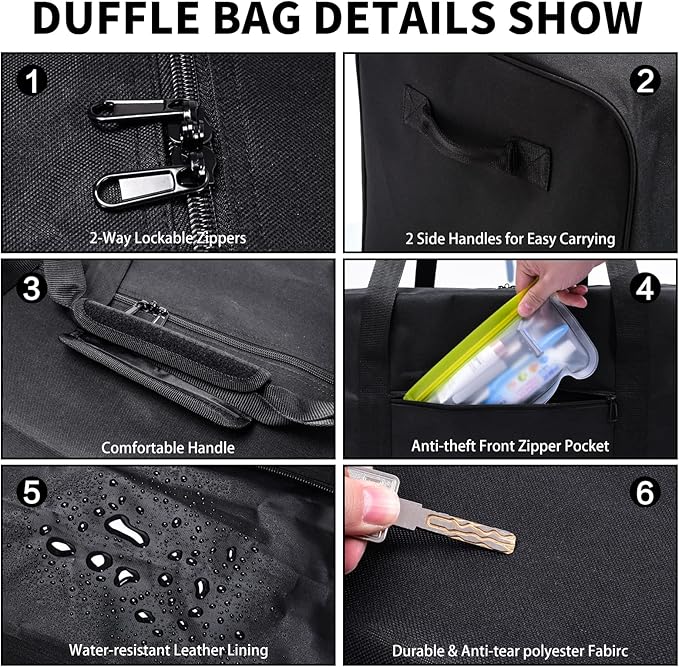 DUFFLE BAG DETAILS SHOW

1
2-Way Lockable Zippers

2
2 Side Handles for Easy Carrying

3
Comfortable Handle

4
Anti-theft Front Zipper Pocket

5
Water-resistant Leather Lining

6
Durable & Anti-tear polyester Fabirc