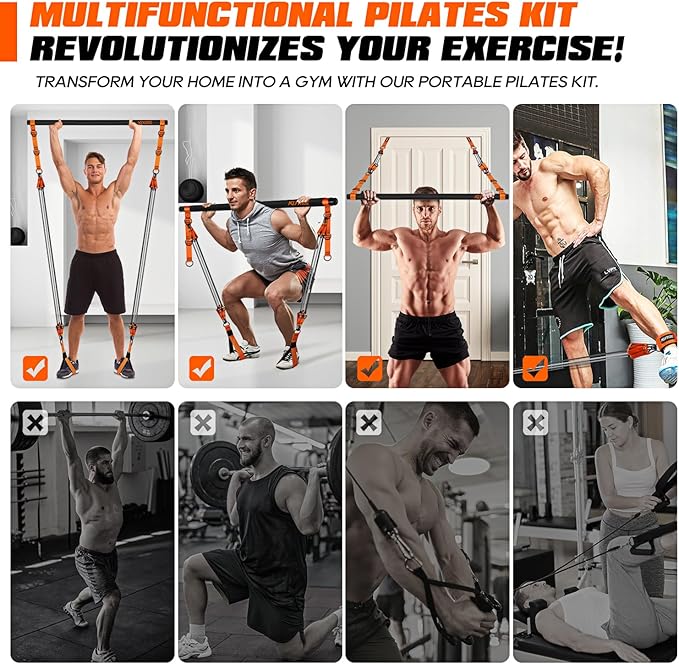 MULTIFUNCTIONAL PILATES KIT
REVOLUTIONIZES YOUR EXERCISE!
TRANSFORM YOUR HOME INTO A GYM WITH OUR PORTABLE PILATES KIT.