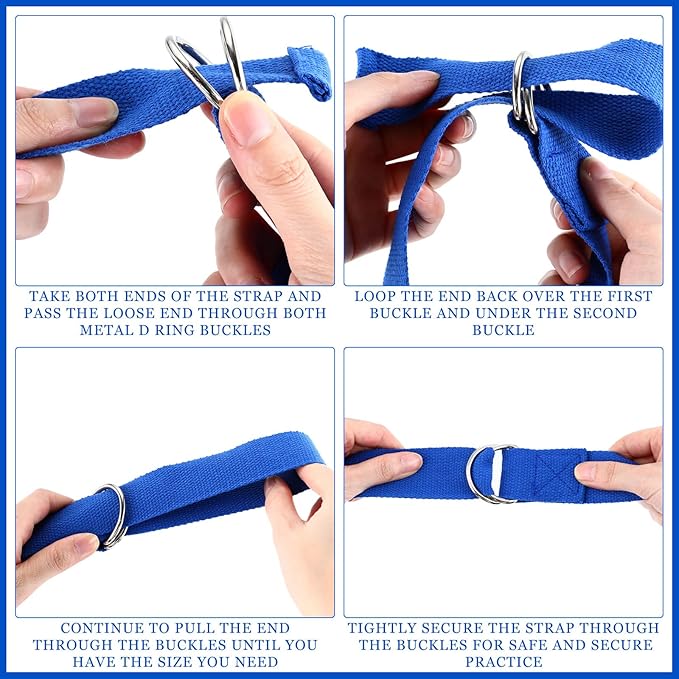 TAKE BOTH ENDS OF THE STRAP AND PASS THE LOOSE END THROUGH BOTH METAL D RING BUCKLES

LOOP THE END BACK OVER THE FIRST BUCKLE AND UNDER THE SECOND BUCKLE

CONTINUE TO PULL THE END THROUGH THE BUCKLES UNTIL YOU HAVE THE SIZE YOU NEED

TIGHTLY SECURE THE STRAP THROUGH THE BUCKLES FOR SAFE AND SECURE PRACTICE