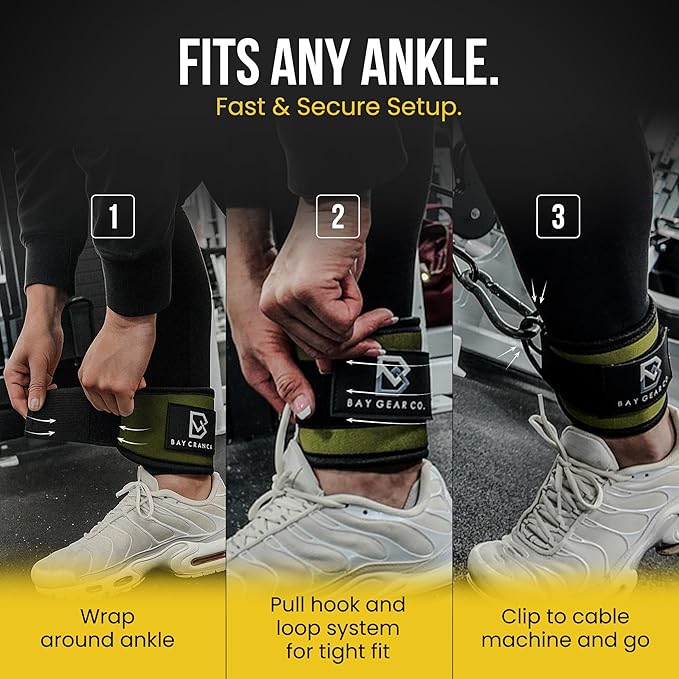 FITS ANY ANKLE.
Fast & Secure Setup.

1

BAY GEAR CO.

Wrap around ankle

2

BAY GEAR CO.

Pull hook and loop system for tight fit

3

BAY GEAR CO.

Clip to cable machine and go