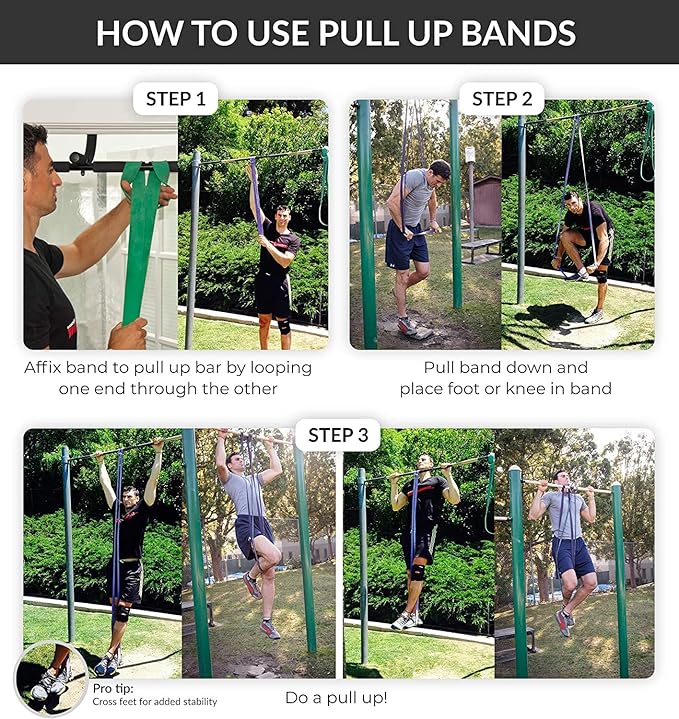 HOW TO USE PULL UP BANDS

STEP 1

Affix band to pull up bar by looping one end through the other

STEP 2

Pull band down and place foot or knee in band

STEP 3

Pro tip:
Cross feet for added stability

Do a pull up!