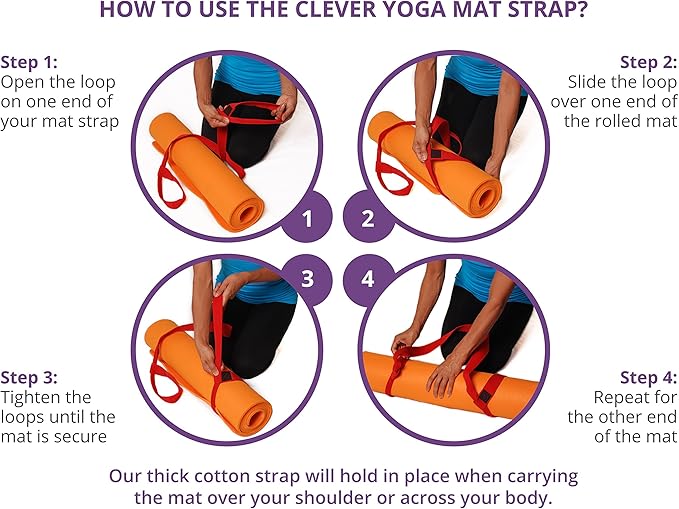 HOW TO USE THE CLEVER YOGA MAT STRAP?

Step 1:
Open the loop on one end of your mat strap

Step 2:
Slide the loop over one end of the rolled mat

1

2

3

4

Step 3:
Tighten the loops until the mat is secure

Step 4:
Repeat for the other end of the mat

Our thick cotton strap will hold in place when carrying the mat over your shoulder or across your body.