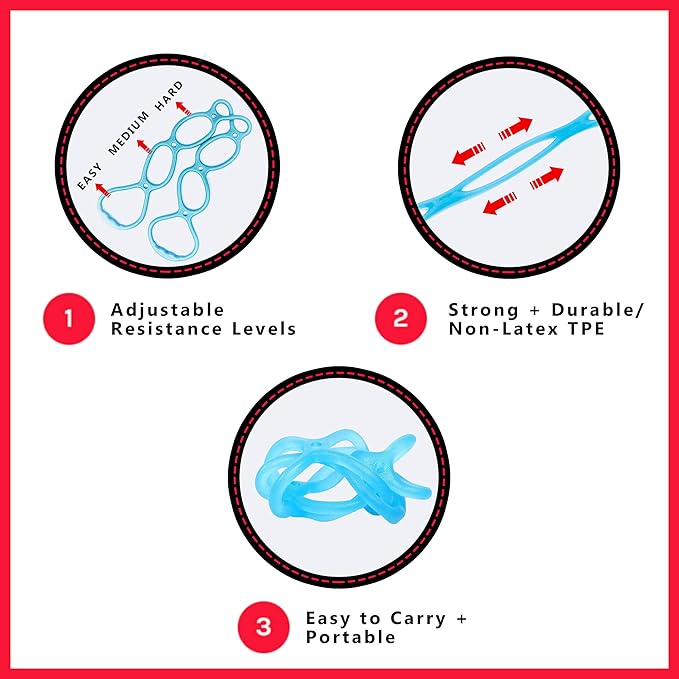 EASY MEDIUM HARD

1 Adjustable Resistance Levels

2 Strong + Durable/ Non-Latex TPE

3 Easy to Carry + Portable