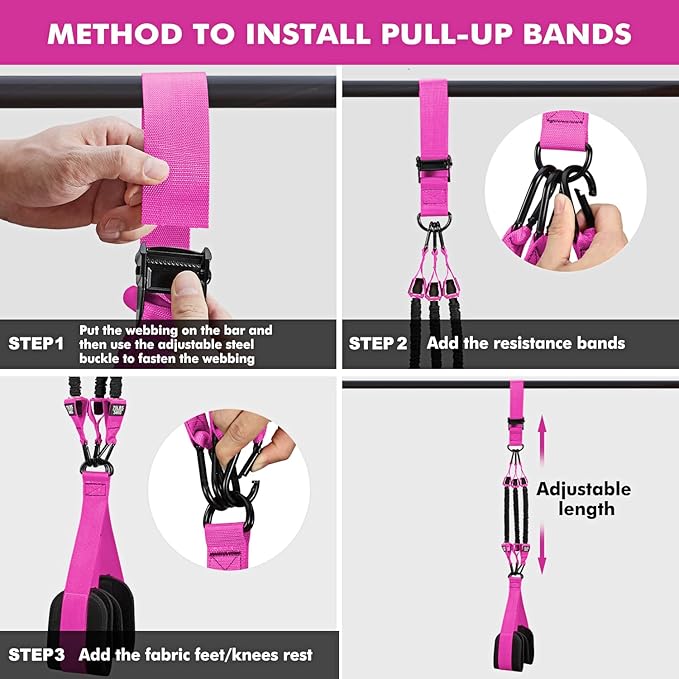 METHOD TO INSTALL PULL-UP BANDS

STEP1 Put the webbing on the bar and then use the adjustable steel buckle to fasten the webbing

STEP 2 Add the resistance bands

STEP3 Add the fabric feet/knees rest

Adjustable length