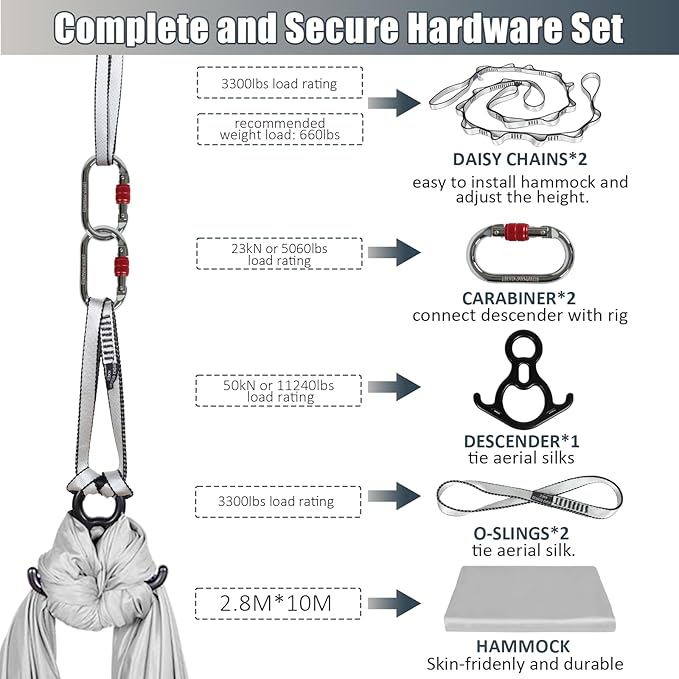 Complete and Secure Hardware Set

3300lbs load rating

recommended weight load: 660lbs

DAISY CHAINS*2
easy to install hammock and adjust the height.

23kN or 5060lbs load rating

CARABINER*2
connect descender with rig

50kN or 11240lbs load rating

DESCENDER*1
tie aerial silks

3300lbs load rating

O-SLINGS*2
tie aerial silk.

2.8M*10M

HAMMOCK
Skin-fridenly and durable