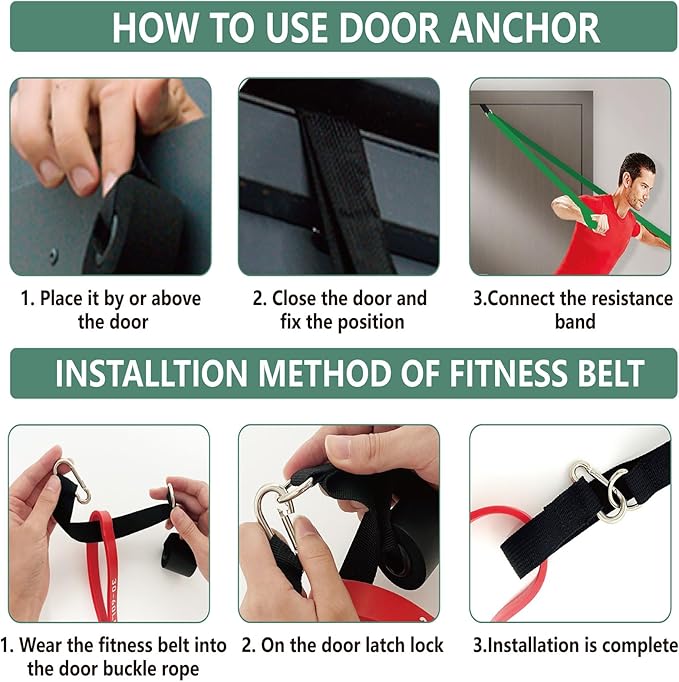 HOW TO USE DOOR ANCHOR

1. Place it by or above the door

2. Close the door and fix the position

3.Connect the resistance band

INSTALLTION METHOD OF FITNESS BELT

1. Wear the fitness belt into the door buckle rope

2. On the door latch lock

3.Installation is complete