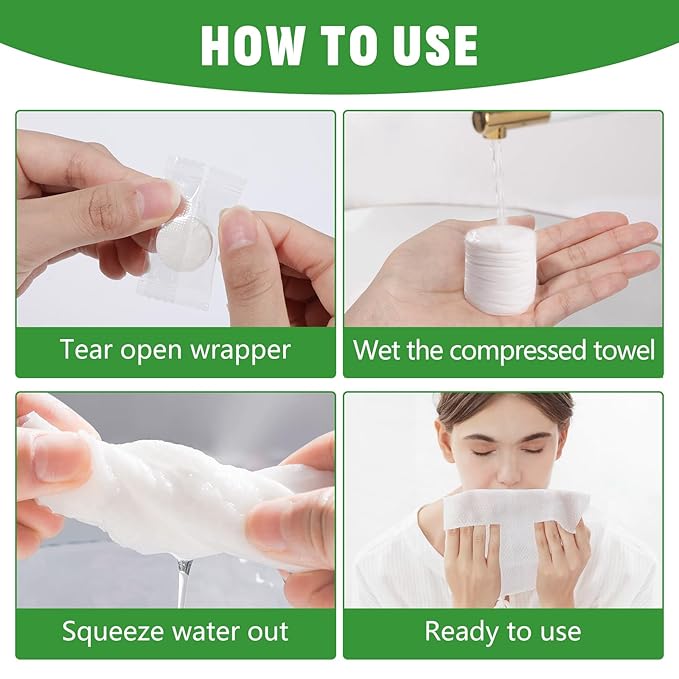 HOW TO USE

Tear open wrapper

Wet the compressed towel

Squeeze water out

Ready to use