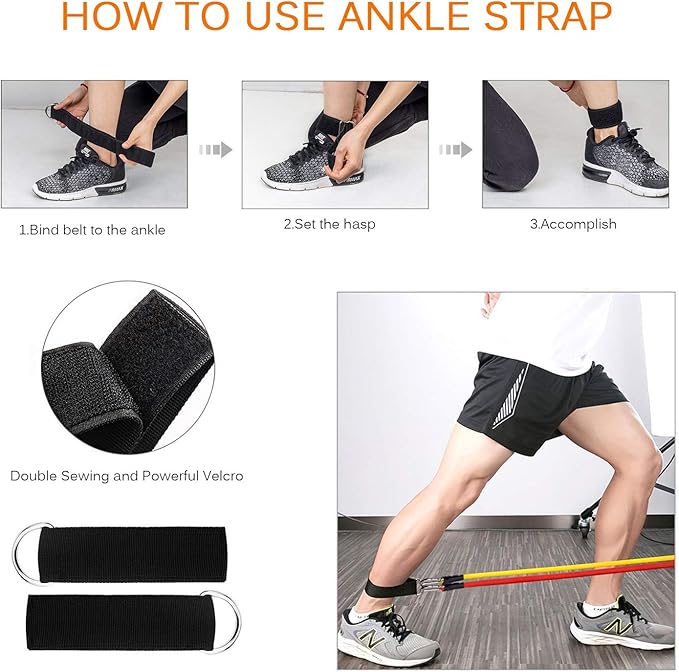 HOW TO USE ANKLE STRAP

1.Bind belt to the ankle

2.Set the hasp

3.Accomplish

Double Sewing and Powerful Velcro