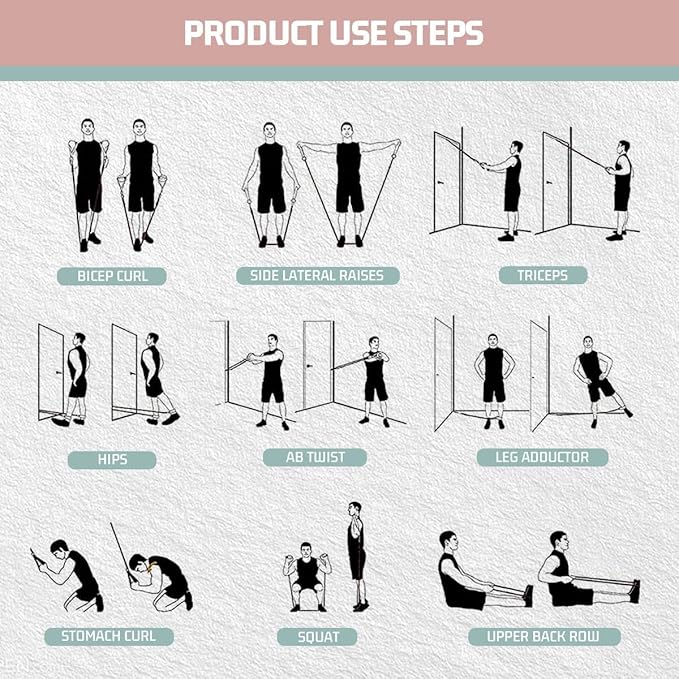 PRODUCT USE STEPS

BICEP CURL

SIDE LATERAL RAISES

TRICEPS

HIPS

AB TWIST

LEG ADDUCTOR

STOMACH CURL

SQUAT

UPPER BACK ROW