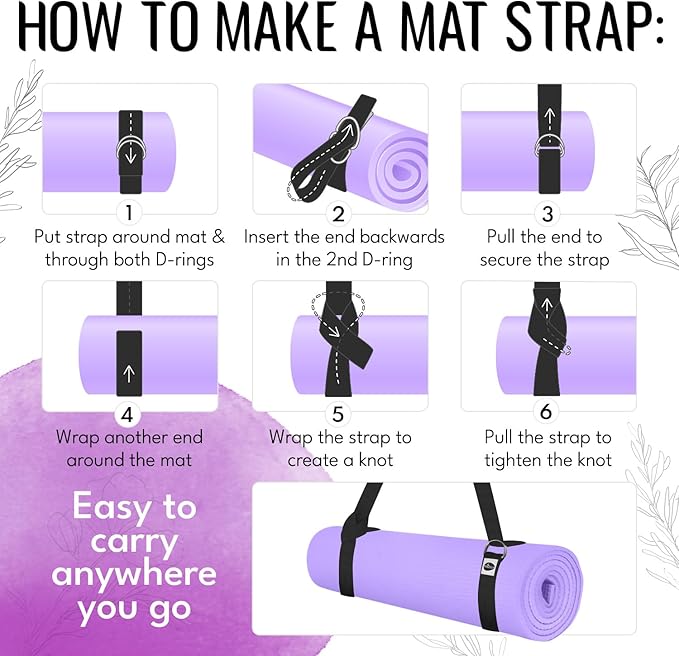 HOW TO MAKE A MAT STRAP:

1
Put strap around mat & through both D-rings

2
Insert the end backwards in the 2nd D-ring

3
Pull the end to secure the strap

4
Wrap another end around the mat

5
Wrap the strap to create a knot

6
Pull the strap to tighten the knot

Easy to carry anywhere you go