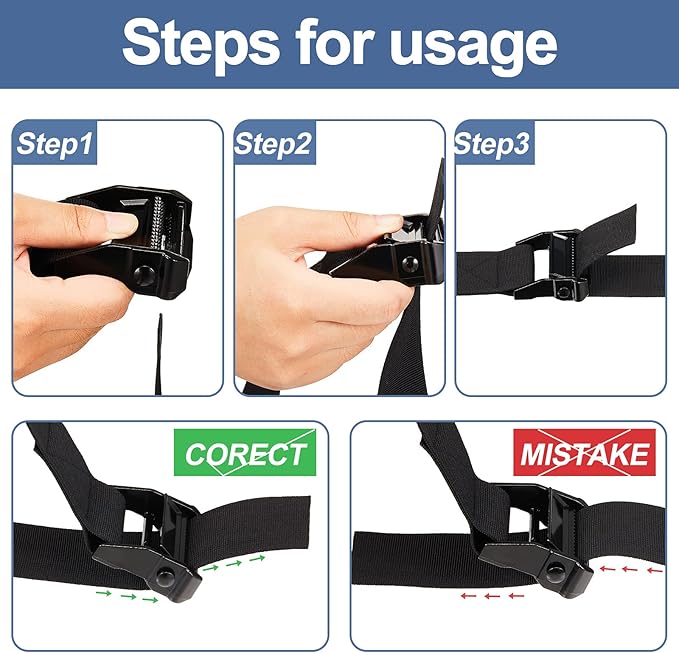 Steps for usage

Step1

Step2

Step3

CORECT

MISTAKE