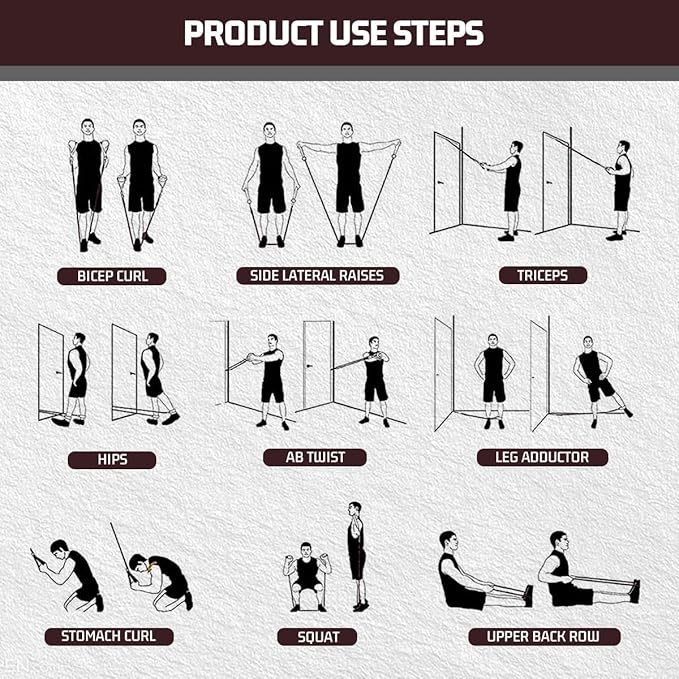 PRODUCT USE STEPS

BICEP CURL

SIDE LATERAL RAISES

TRICEPS

HIPS

AB TWIST

LEG ADDUCTOR

STOMACH CURL

SQUAT

UPPER BACK ROW