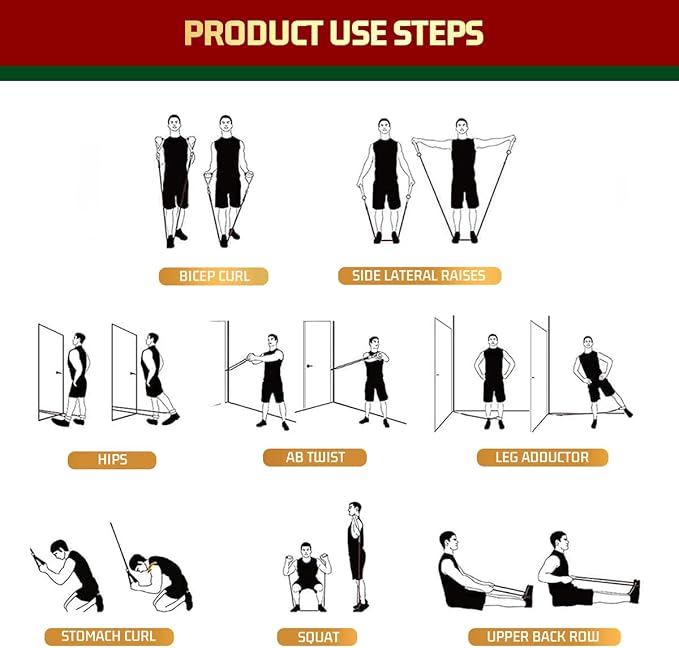 PRODUCT USE STEPS

BICEP CURL

SIDE LATERAL RAISES

HIPS

AB TWIST

LEG ADDUCTOR

STOMACH CURL

SQUAT

UPPER BACK ROW