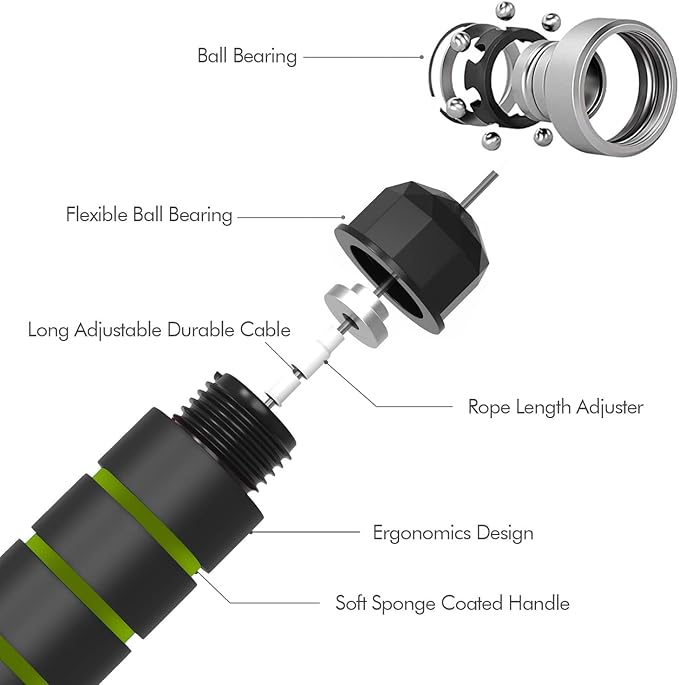 Ball Bearing

Flexible Ball Bearing

Long Adjustable Durable Cable

Rope Length Adjuster

Ergonomics Design

Soft Sponge Coated Handle