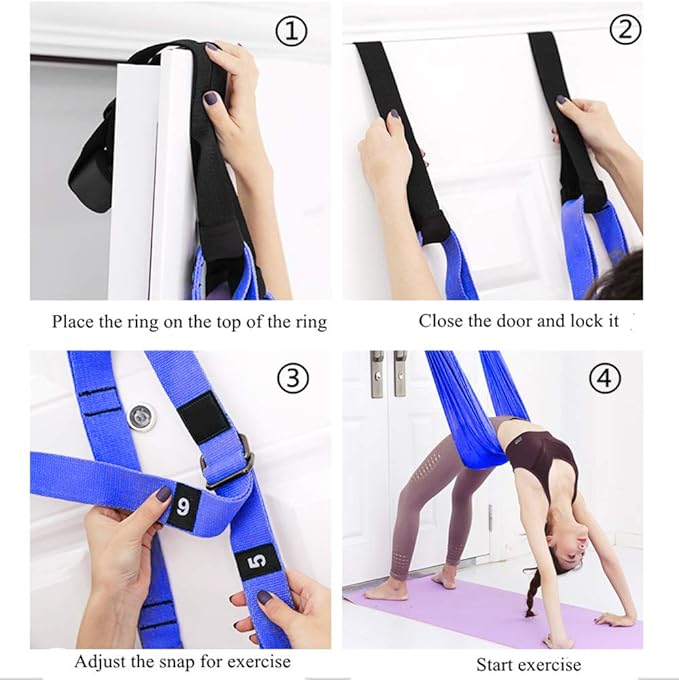 ①

Place the ring on the top of the ring

②

Close the door and lock it

③

6

5

Adjust the snap for exercise

④

Start exercise