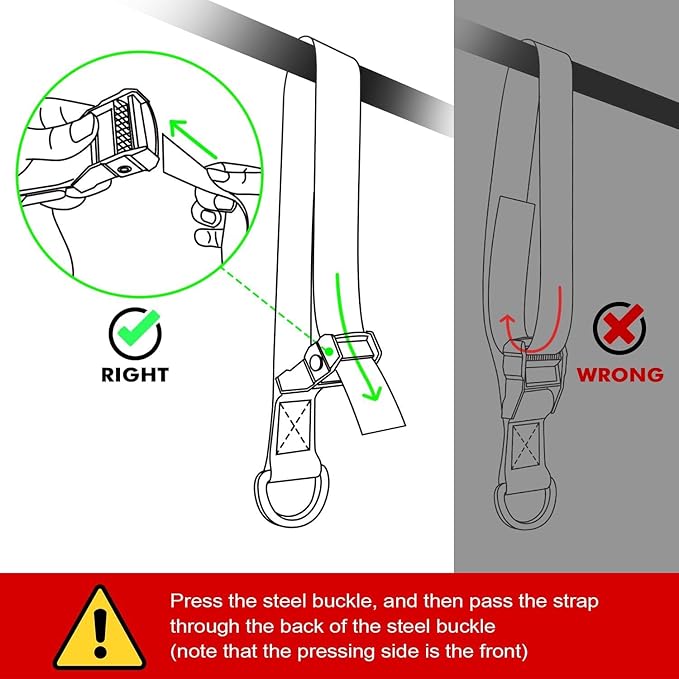 RIGHT

WRONG

Press the steel buckle, and then pass the strap through the back of the steel buckle
(note that the pressing side is the front)