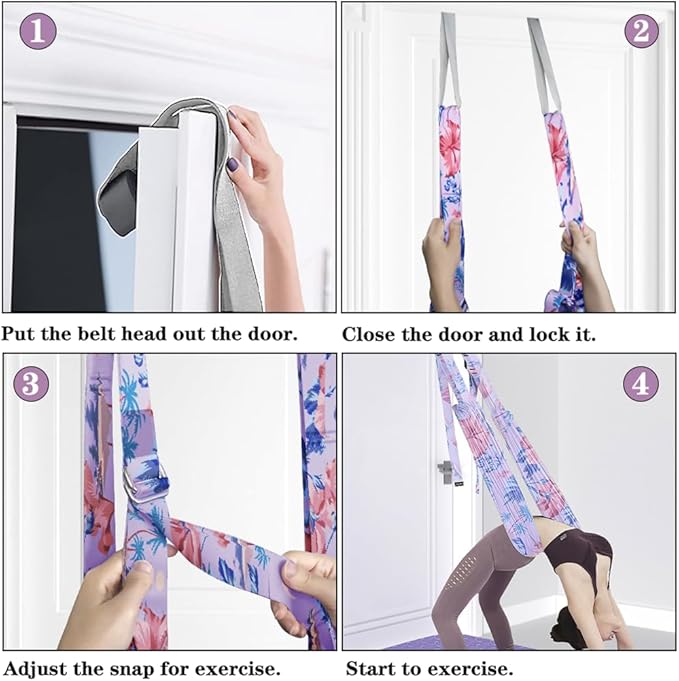 1

Put the belt head out the door.

2

Close the door and lock it.

3

Adjust the snap for exercise.

4

Start to exercise.