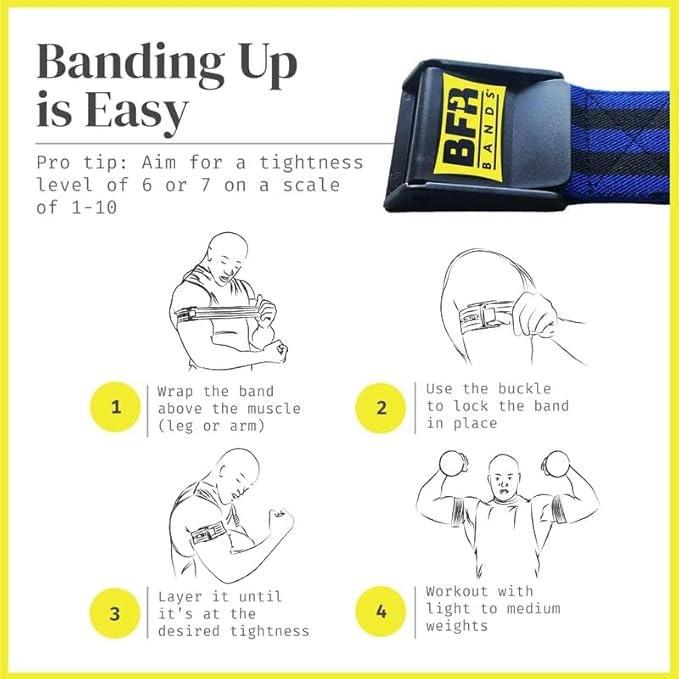 Banding Up is Easy

Pro tip: Aim for a tightness level of 6 or 7 on a scale of 1-10

BFR BANDS

1 Wrap the band above the muscle (leg or arm)

2 Use the buckle to lock the band in place

3 Layer it until it's at the desired tightness

4 Workout with light to medium weights