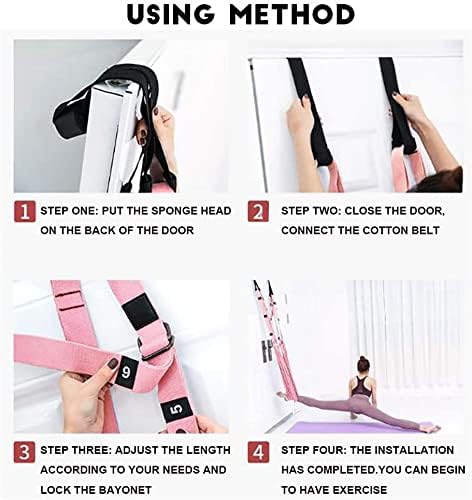 USING METHOD

1 STEP ONE: PUT THE SPONGE HEAD ON THE BACK OF THE DOOR

2 STEP TWO: CLOSE THE DOOR, CONNECT THE COTTON BELT

6

5

3 STEP THREE: ADJUST THE LENGTH ACCORDING TO YOUR NEEDS AND LOCK THE BAYONET

4 STEP FOUR: THE INSTALLATION HAS COMPLETED.YOU CAN BEGIN TO HAVE EXERCISE