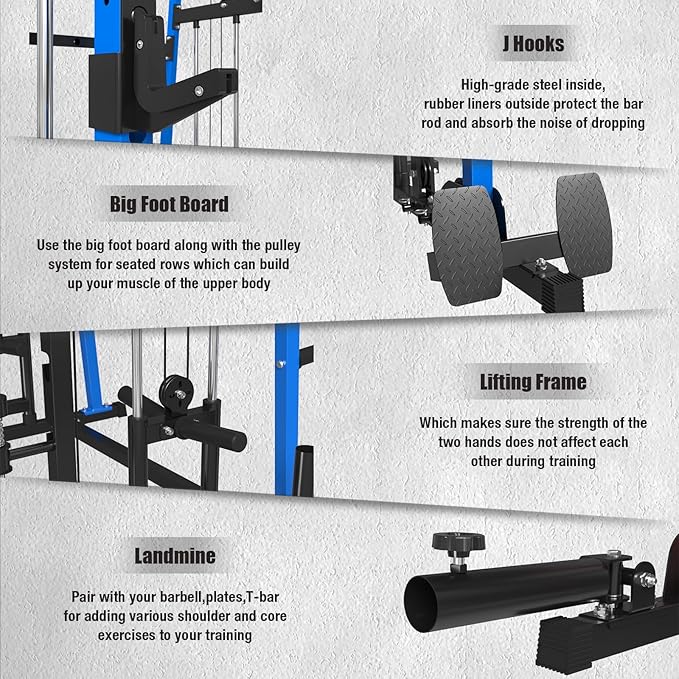 J Hooks

High-grade steel inside, rubber liners outside protect the bar rod and absorb the noise of dropping

Big Foot Board

Use the big foot board along with the pulley system for seated rows which can build up your muscle of the upper body

Lifting Frame

Which makes sure the strength of the two hands does not affect each other during training

Landmine

Pair with your barbell,plates,T-bar for adding various shoulder and core exercises to your training