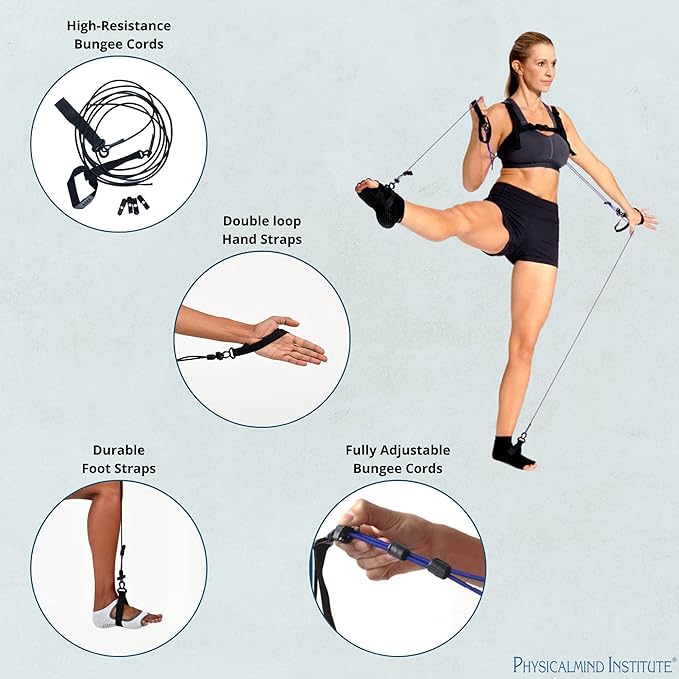 High-Resistance Bungee Cords

Double loop Hand Straps

Durable Foot Straps

Fully Adjustable Bungee Cords

PHYSICALMIND INSTITUTE®