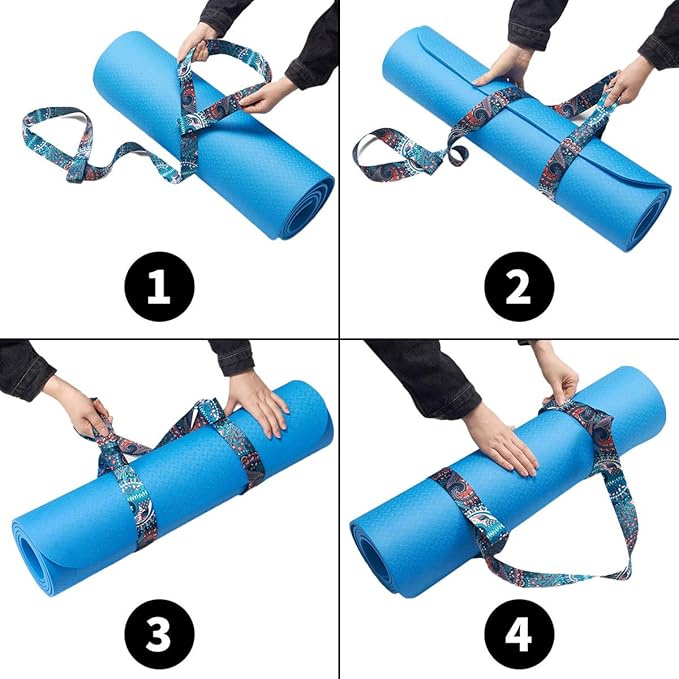 1

2

3

4