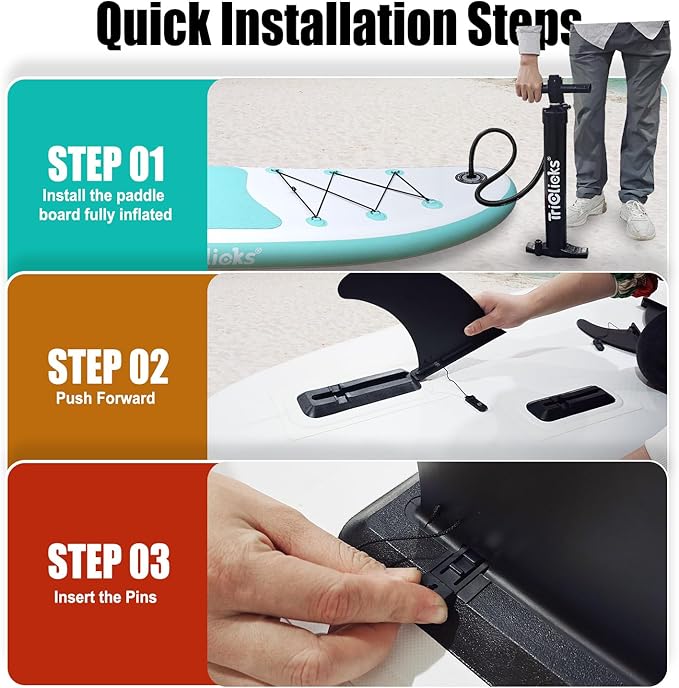 Quick Installation Steps

STEP 01
Install the paddle board fully inflated

Triclicks®

Triclicks®

STEP 02
Push Forward

STEP 03
Insert the Pins