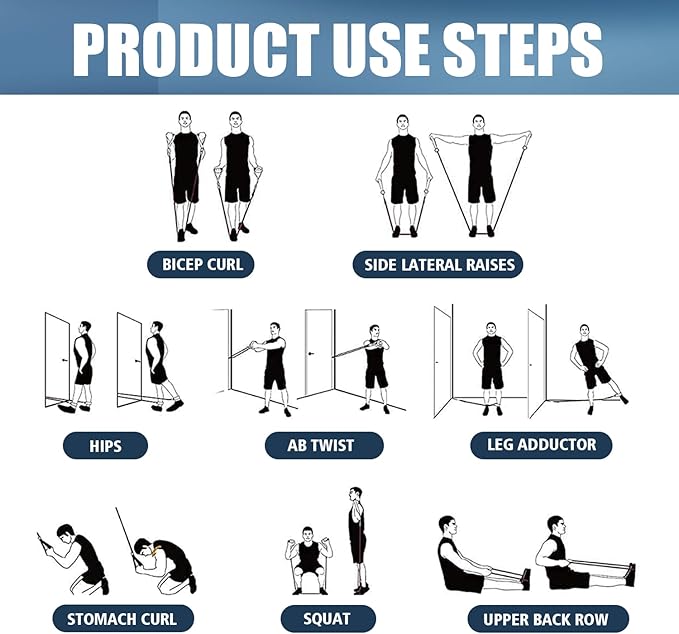 PRODUCT USE STEPS

BICEP CURL

SIDE LATERAL RAISES

HIPS

AB TWIST

LEG ADDUCTOR

STOMACH CURL

SQUAT

UPPER BACK ROW