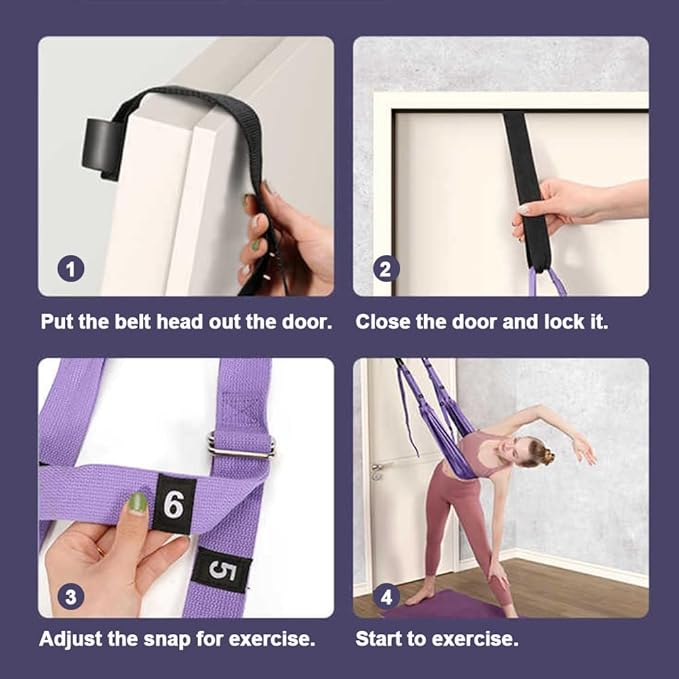 1

Put the belt head out the door.

2

Close the door and lock it.

6

5

3

Adjust the snap for exercise.

4

Start to exercise.