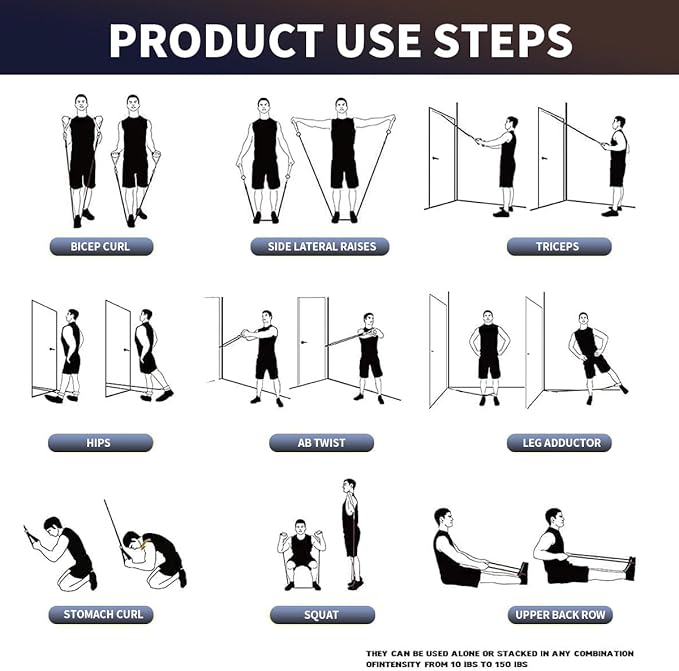 PRODUCT USE STEPS

BICEP CURL

SIDE LATERAL RAISES

TRICEPS

HIPS

AB TWIST

LEG ADDUCTOR

STOMACH CURL

SQUAT

UPPER BACK ROW

THEY CAN BE USED ALONE OR STACKED IN ANY COMBINATION OFINTENSITY FROM 10 IBS TO 150 IBS