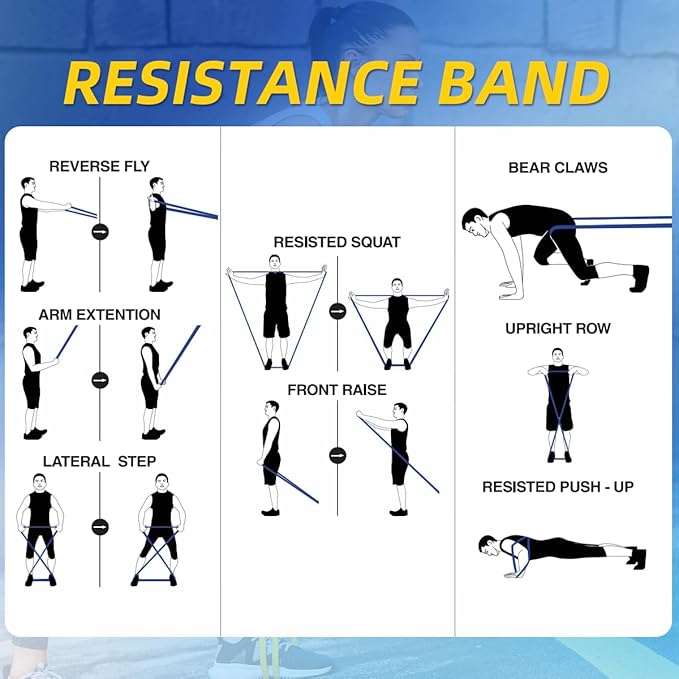 RESISTANCE BAND

REVERSE FLY

ARM EXTENTION

LATERAL STEP

RESISTED SQUAT

FRONT RAISE

BEAR CLAWS

UPRIGHT ROW

RESISTED PUSH - UP